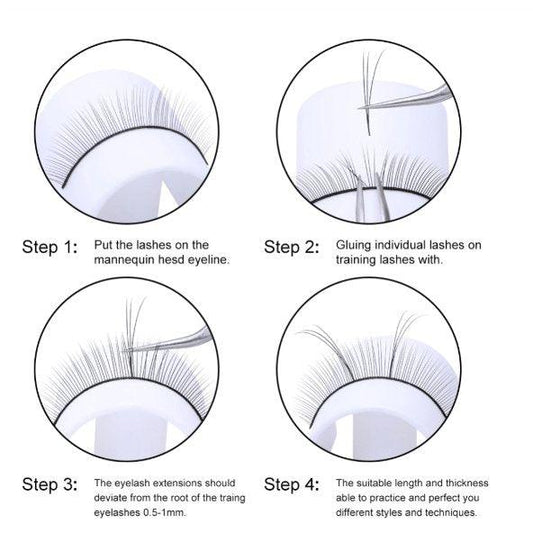 Step 1: Put the lashes on the mannequin hesd eyeline.

Step 2: Gluing individual lashes on training lashes with.

Step 3: The eyelash extensions should deviate from the root of the traing eyelashes 0.5-1mm.

Step 4: The suitable length and thickness able to practice and perfect you different styles and techniques.